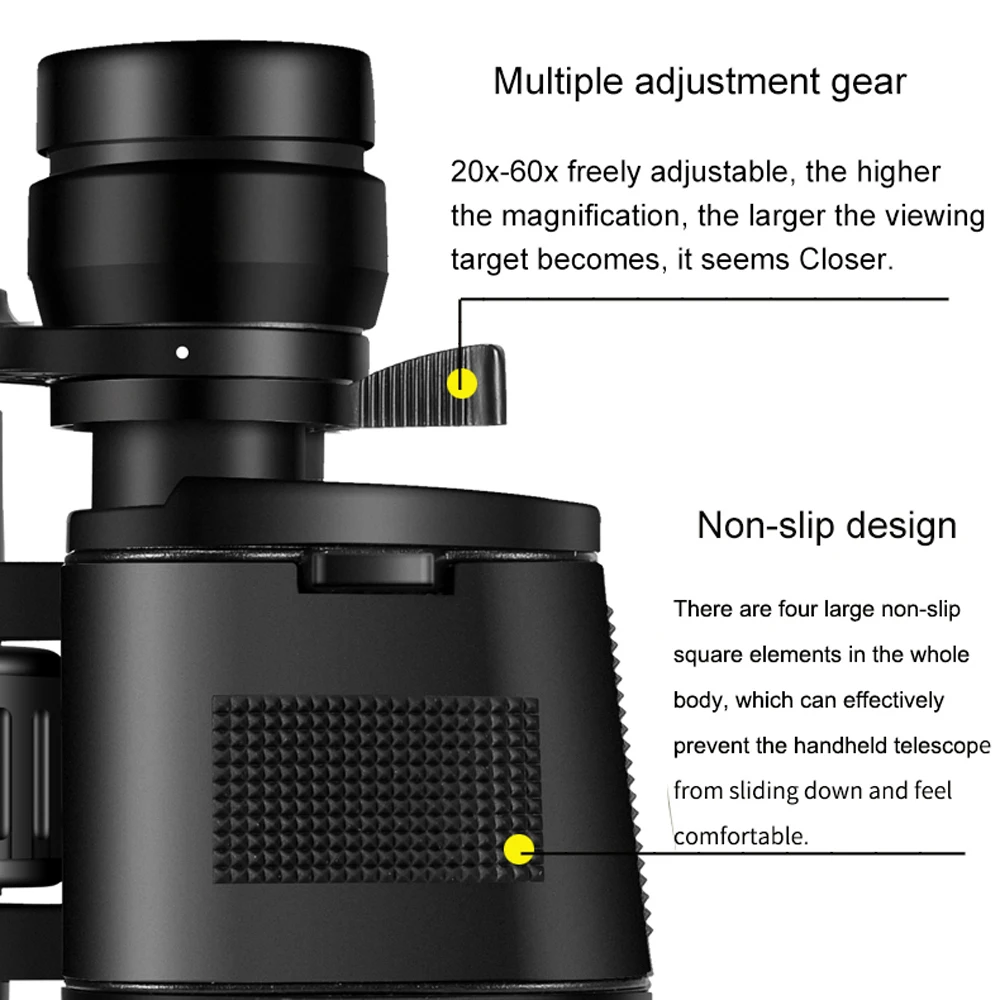 Multiple adjustment gear

20x-60x freely adjustable, the higher the magnification, the larger the viewing target becomes, it seems Closer.

Non-slip design

There are four large non-slip square elements in the whole body, which can effectively prevent the handheld telescope from sliding down and feel comfortable.