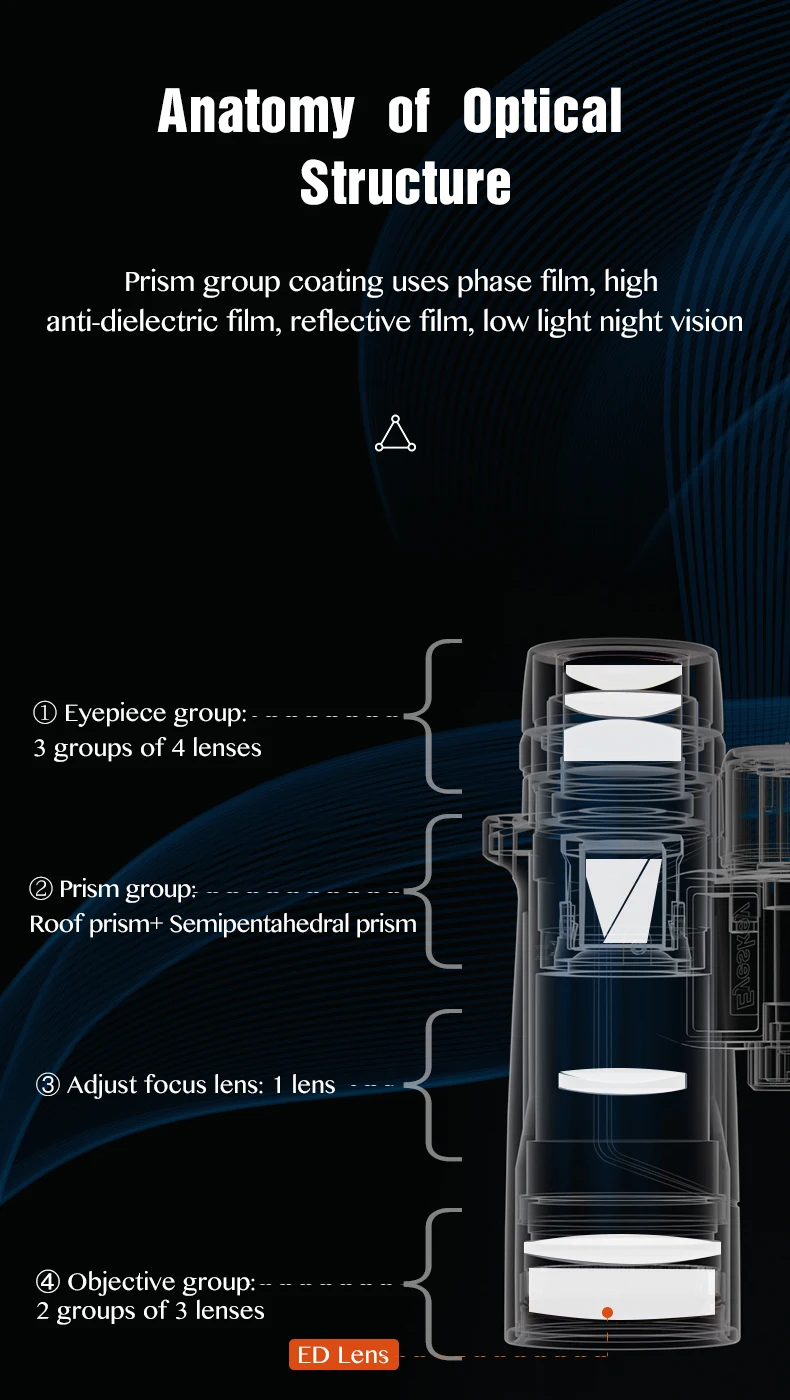 Anatomy of Optical Structure

Prism group coating uses phase film, high anti-dielectric film, reflective film, low light night vision

① Eyepiece group: 3 groups of 4 lenses

② Prism group: Roof prism+ Semipentahedral prism

③ Adjust focus lens: 1 lens

④ Objective group: 2 groups of 3 lenses

ED Lens

Eyeskey