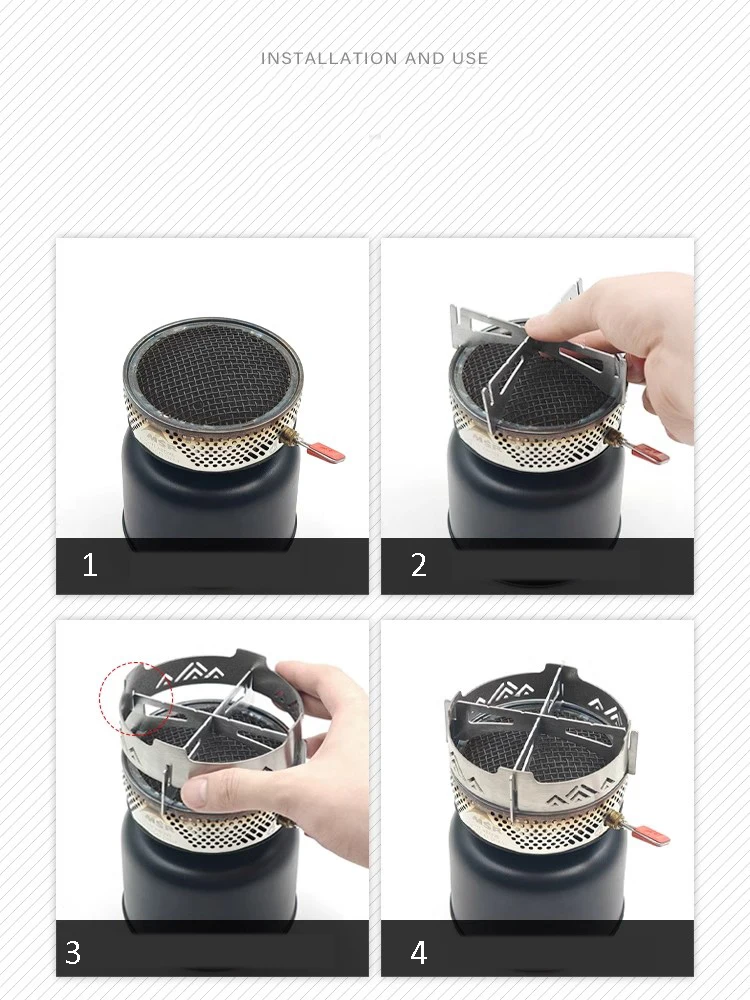 INSTALLATION AND USE

1

2

3

4