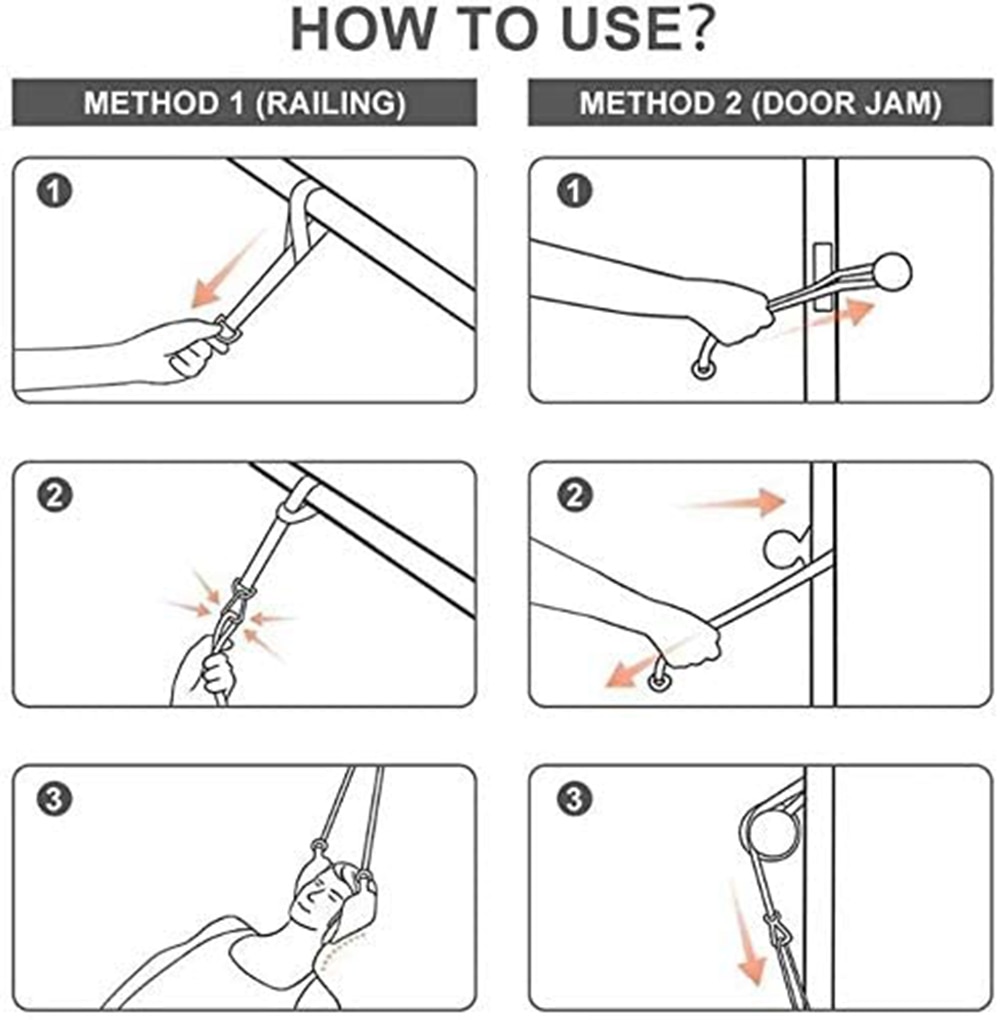 HOW TO USE?

METHOD 1 (RAILING)

1

2

3

METHOD 2 (DOOR JAM)

1

2

3